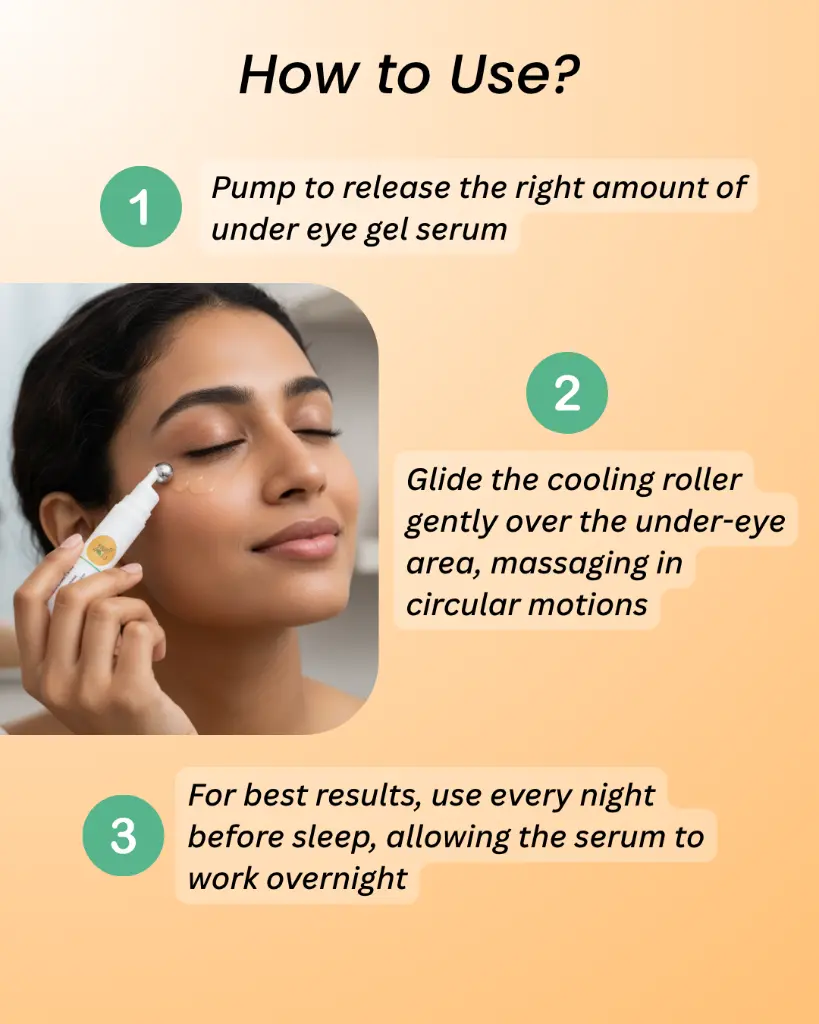 How to Use?

1

Pump to release the right amount of under eye gel serum

2

Glide the cooling roller gently over the under-eye area, massaging in circular motions

3

For best results, use every night before sleep, allowing the serum to work overnight